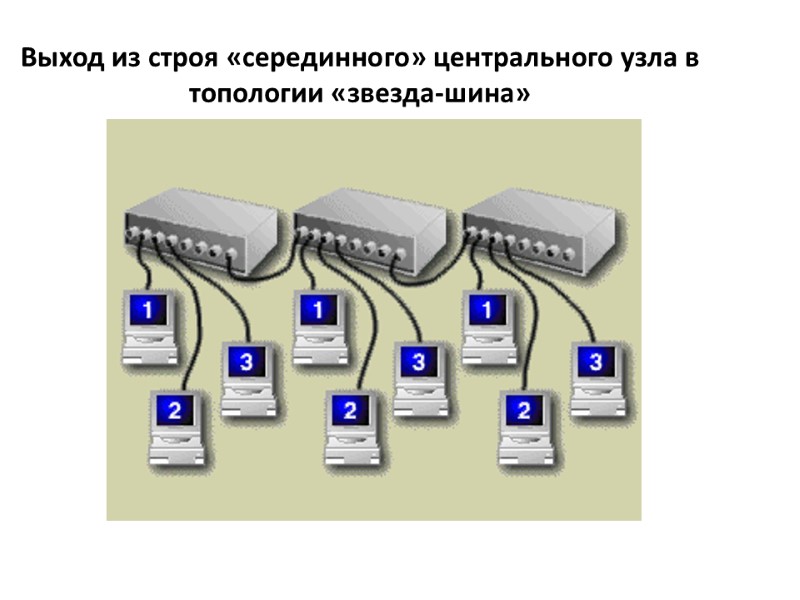 Выход из строя «серединного» центрального узла в топологии «звезда-шина»

1
3
2
1
3
2
1
3
2